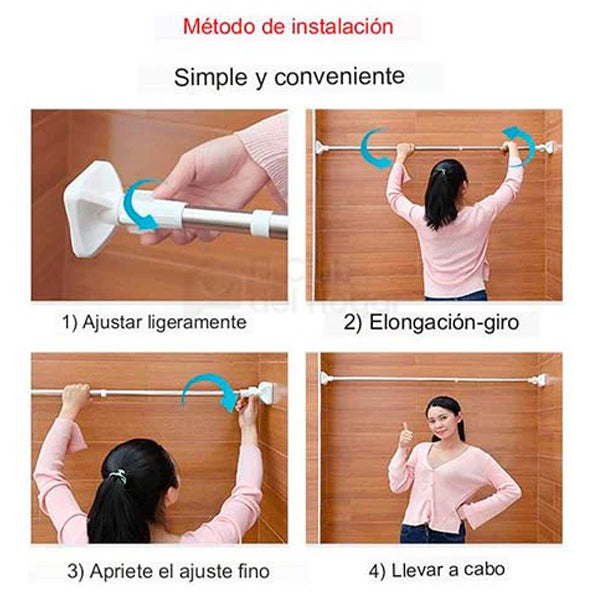 Método de instalación

Simple y conveniente

1) Ajustar ligeramente

2) Elongación-giro

3) Apriete el ajuste fino

4) Llevar a cabo